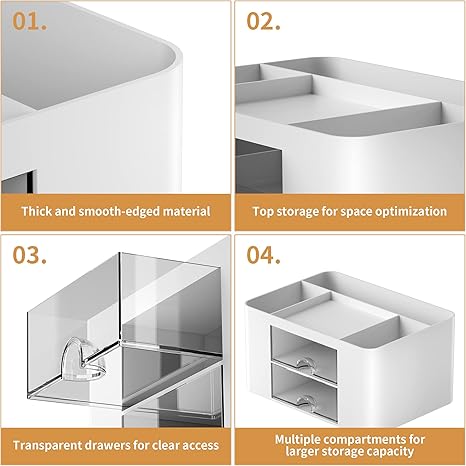 01.

Thick and smooth-edged material

02.

Top storage for space optimization

03.

Transparent drawers for clear access

04.

Multiple compartments for larger storage capacity